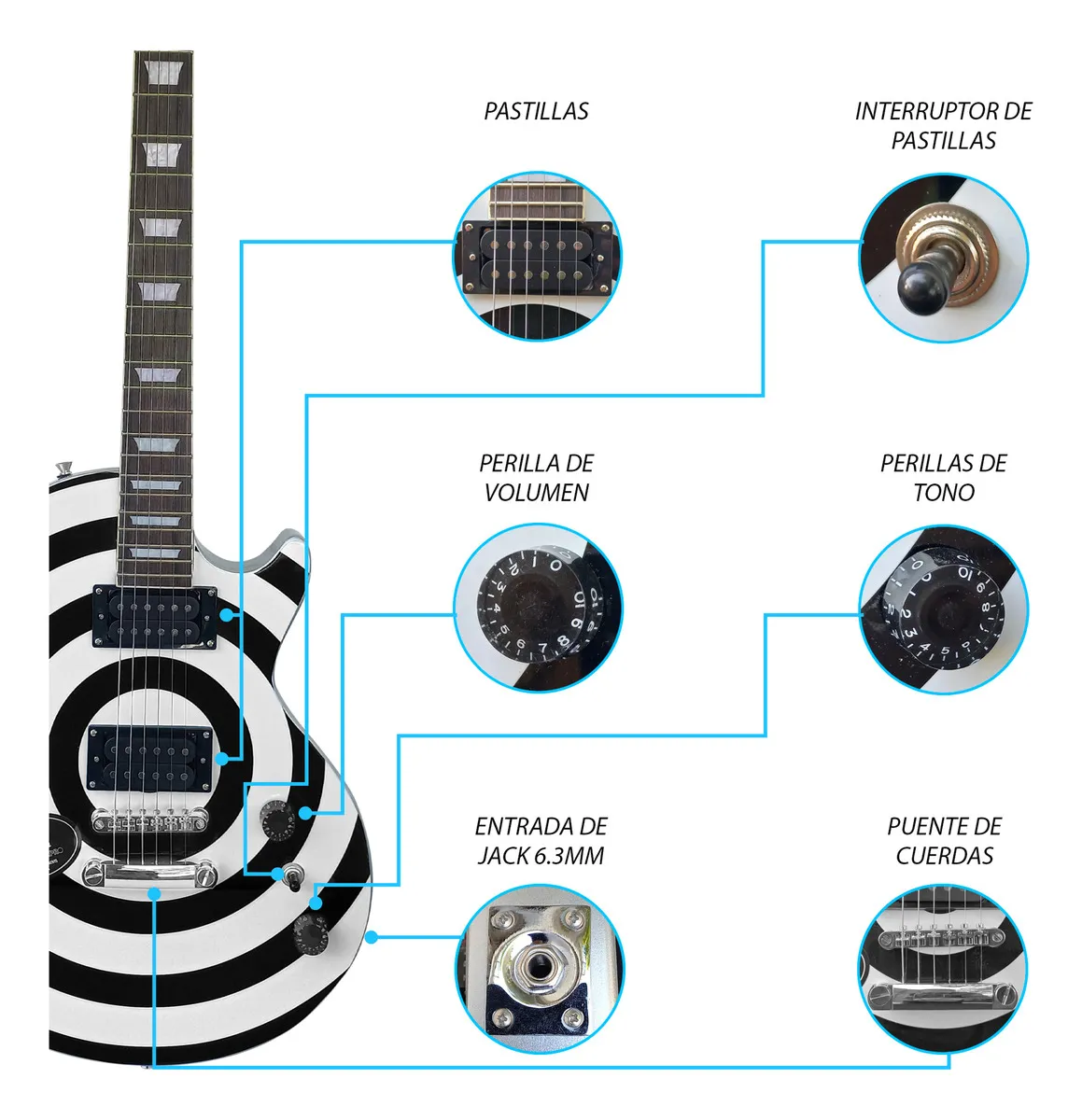 PASTILLAS

INTERRUPTOR DE PASTILLAS

PERILLA DE VOLUMEN

PERILLAS DE TONO

ENTRADA DE JACK 6.3MM

PUENTE DE CUERDAS